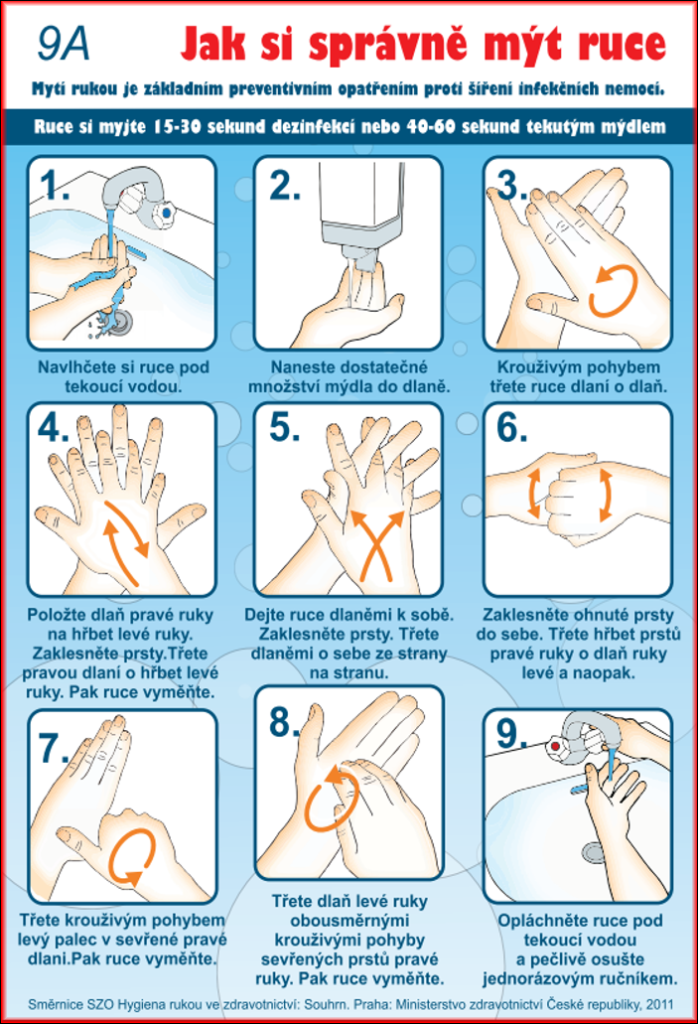 9A Jak si správně mýt ruce

Mytí rukou je základním preventivním opatřením proti šíření infekčních nemocí.

Ruce si myjte 15-30 sekund dezinfekcí nebo 40-60 sekund tekutým mýdlem

1.
Navlhčete si ruce pod tekoucí vodou.

2.
Naneste dostatečné množství mýdla do dlaně.

3.
Krouživým pohybem třete ruce dlaní o dlaň.

4.
Položte dlaň pravé ruky na hřbet levé ruky. Zaklesněte prsty.Třete pravou dlaní o hřbet levé ruky. Pak ruce vyměňte.

5.
Dejte ruce dlaněmi k sobě. Zaklesněte prsty. Třete dlaněmi o sebe ze strany na stranu.

6.
Zaklesněte ohnuté prsty do sebe. Třete hřbet prstů pravé ruky o dlaň ruky levé a naopak.

7.
Třete krouživým pohybem levý palec v sevřené pravé dlani.Pak ruce vyměňte.

8.
Třete dlaň levé ruky obousměrnými krouživými pohyby sevřených prstů pravé ruky. Pak ruce vyměňte.

9.
Opláchněte ruce pod tekoucí vodou a pečlivě osušte jednorázovým ručníkem.

Směrnice SZO Hygiena rukou ve zdravotnictví: Souhrn. Praha: Ministerstvo zdravotnictví České republiky, 2011